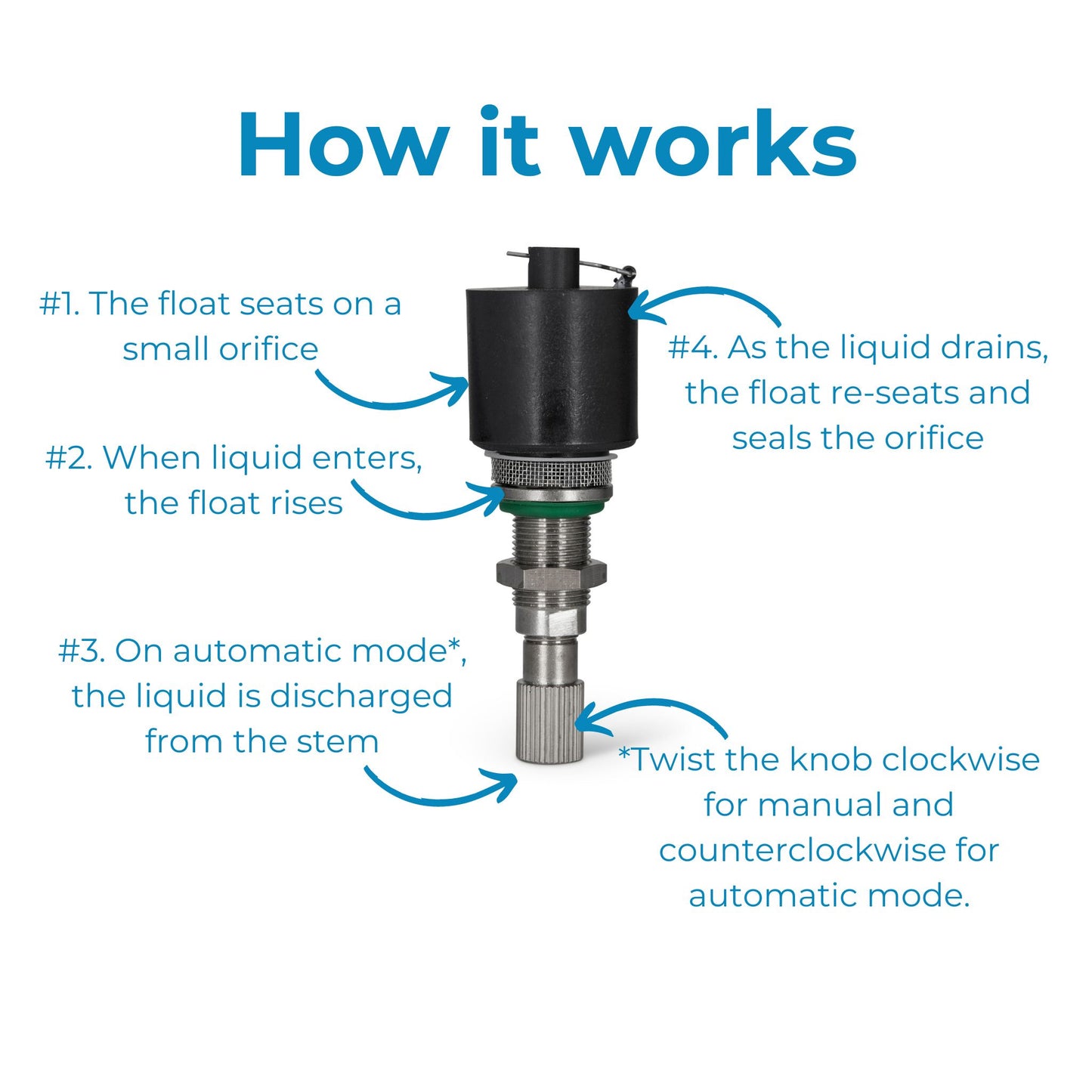 How it works

#1. The float seats on a small orifice

#2. When liquid enters, the float rises

#3. On automatic mode*, the liquid is discharged from the stem

#4. As the liquid drains, the float re-seats and seals the orifice

*Twist the knob clockwise for manual and counterclockwise for automatic mode.